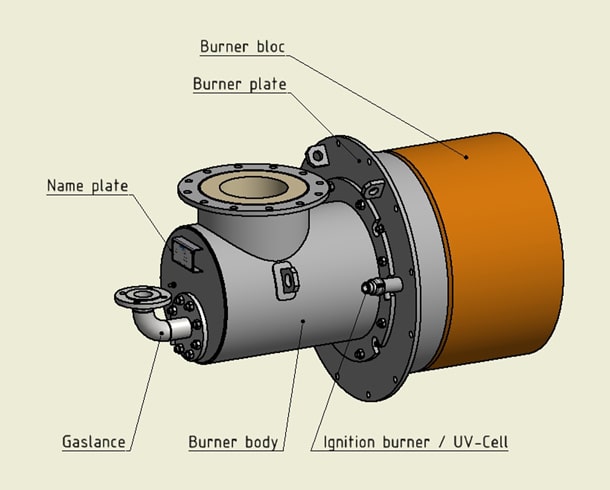 Burner bloc

Burner plate

Name plate

Gaslance

Burner body

Ignition burner / UV-Cell