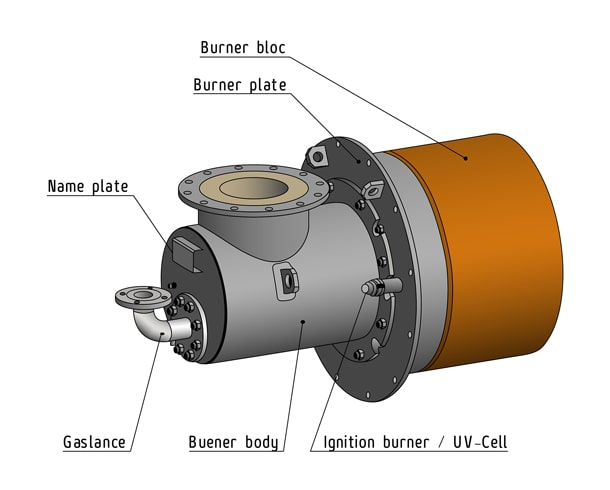 Burner bloc

Burner plate

Name plate

Gaslance

Buener body

Ignition burner / UV-Cell